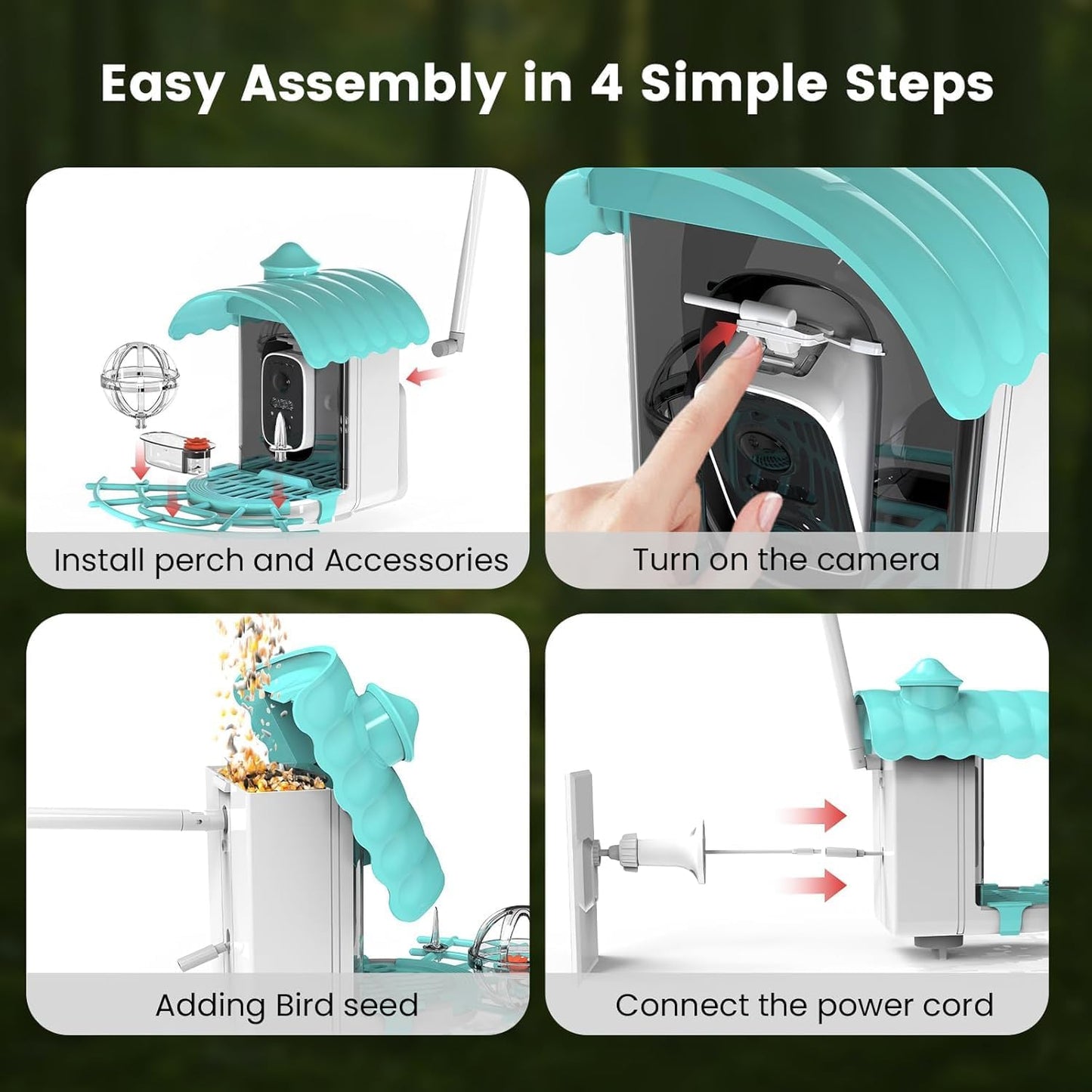 Easy Assembly in 4 Simple Steps

Install perch and Accessories

Turn on the camera

Adding Bird seed

Connect the power cord